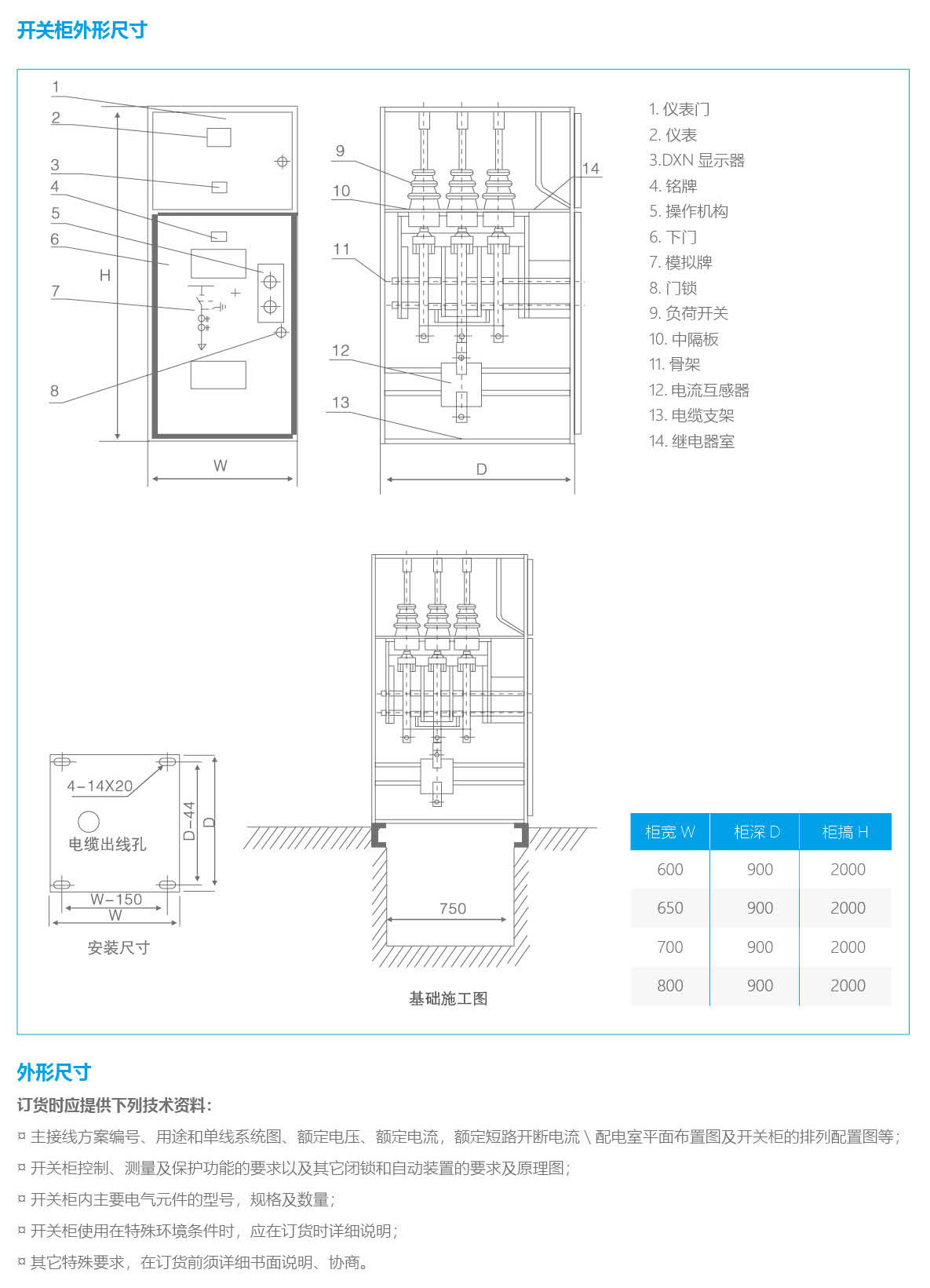 开关柜外形尺寸

1
2
3
4
5
6
7
8
H
W

9
10
11
12
13
14
D

1. 仪表门
2. 仪表
3.DXN 显示器
4. 铭牌
5. 操作机构
6. 下门
7. 模拟牌
8. 门锁
9. 负荷开关
10. 中隔板
11. 骨架
12. 电流互感器
13. 电缆支架
14. 继电器室

4-14X20
电缆出线孔
D-44
D
W-150
W
安装尺寸

750
基础施工图

| 柜宽 W | 柜深 D | 柜搞 H |
|---|---|---|
| 600 | 900 | 2000 |
| 650 | 900 | 2000 |
| 700 | 900 | 2000 |
| 800 | 900 | 2000 |

外形尺寸

订货时应提供下列技术资料:

¤ 主接线方案编号、用途和单线系统图、额定电压、额定电流，额定短路开断电流 \ 配电室平面布置图及开关柜的排列配置图等;

¤ 开关柜控制、测量及保护功能的要求以及其它闭锁和自动装置的要求及原理图;

¤ 开关柜内主要电气元件的型号，规格及数量;

¤ 开关柜使用在特殊环境条件时，应在订货时详细说明;

¤ 其它特殊要求，在订货前须详细书面说明、协商。